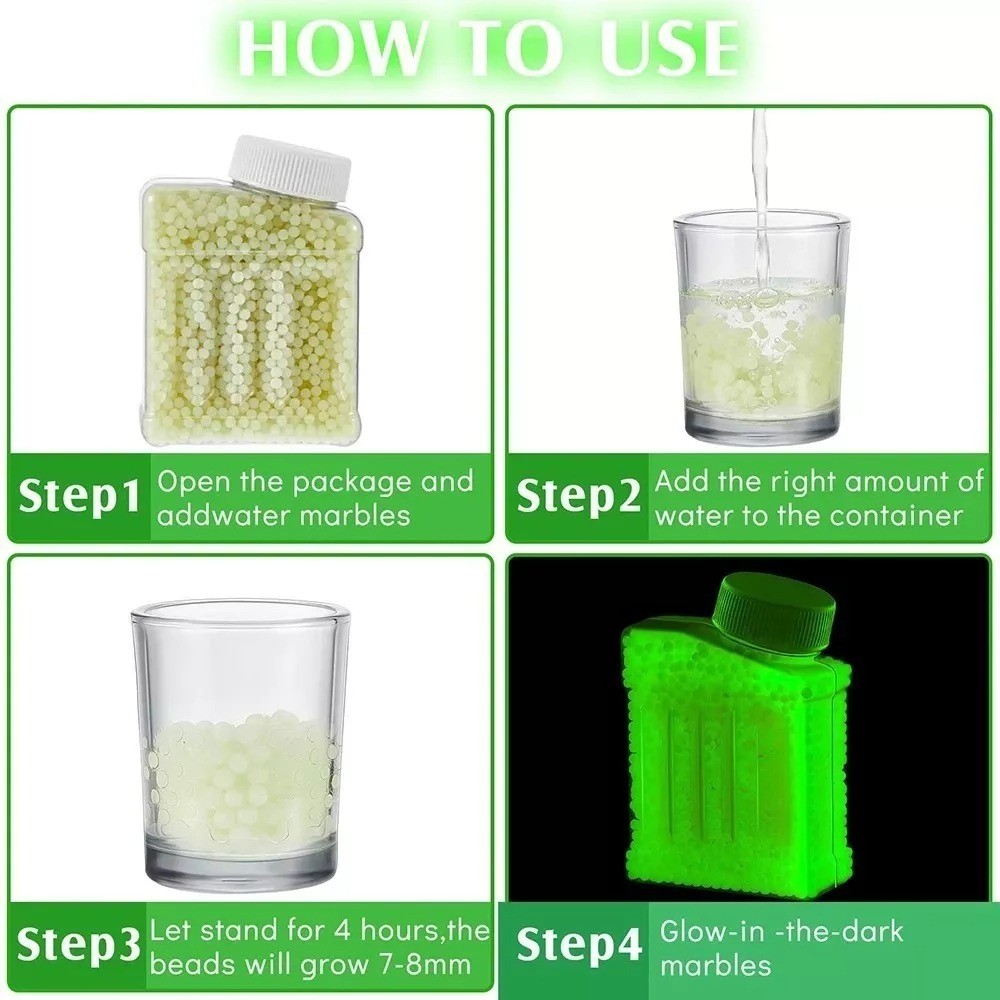 HOW TO USE

Step1 Open the package and addwater marbles

Step2 Add the right amount of water to the container

Step3 Let stand for 4 hours,the beads will grow 7-8mm

Step4 Glow-in -the-dark marbles