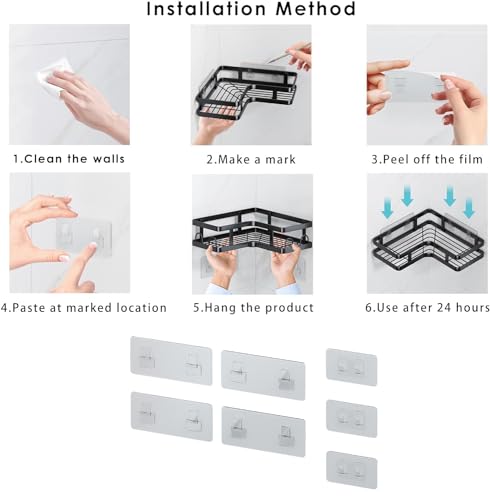 Installation Method

1.Clean the walls

2.Make a mark

3.Peel off the film

4.Paste at marked location

5.Hang the product

6.Use after 24 hours