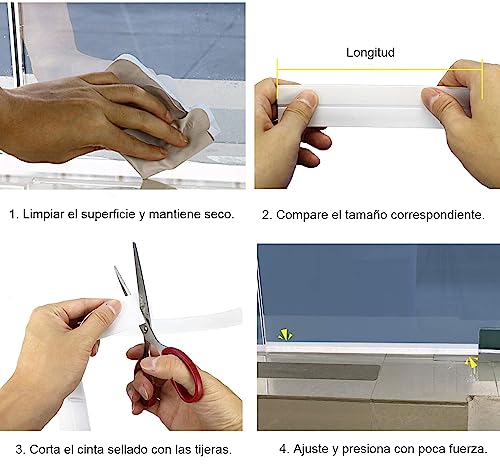 Longitud

1. Limpiar el superficie y mantiene seco.

2. Compare el tamaño correspondiente.

3. Corta el cinta sellado con las tijeras.

4. Ajuste y presiona con poca fuerza.