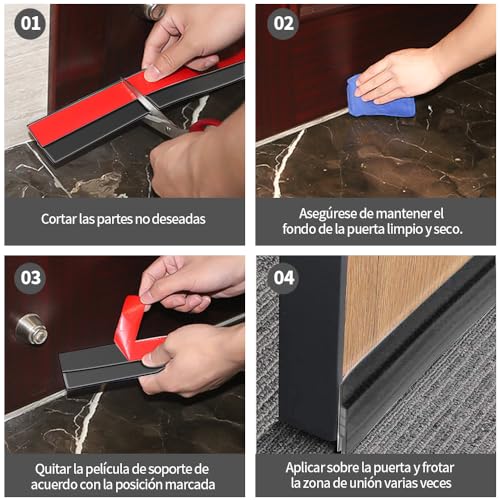 01

Cortar las partes no deseadas

02

Asegúrese de mantener el fondo de la puerta limpio y seco.

03

Quitar la película de soporte de acuerdo con la posición marcada

04

Aplicar sobre la puerta y frotar la zona de unión varias veces