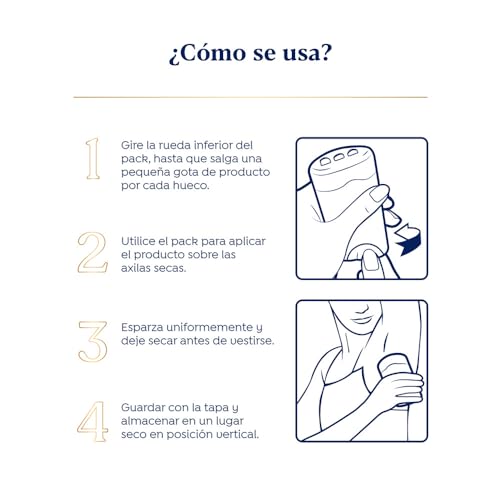 ¿Cómo se usa?

1 Gire la rueda inferior del pack, hasta que salga una pequeña gota de producto por cada hueco.

2 Utilice el pack para aplicar el producto sobre las axilas secas.

3 Esparza uniformemente y deje secar antes de vestirse.

4 Guardar con la tapa y almacenar en un lugar seco en posición vertical.