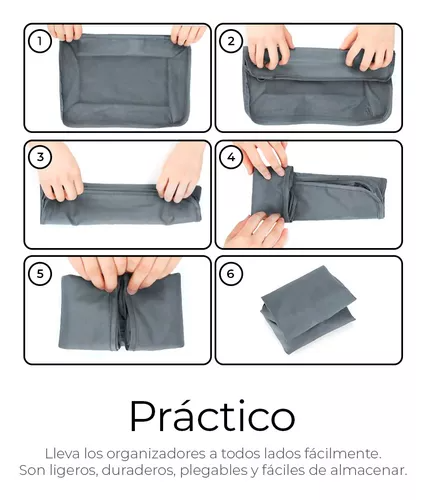 1

2

3

4

5

6

Práctico

Lleva los organizadores a todos lados fácilmente.
Son ligeros, duraderos, plegables y fáciles de almacenar.