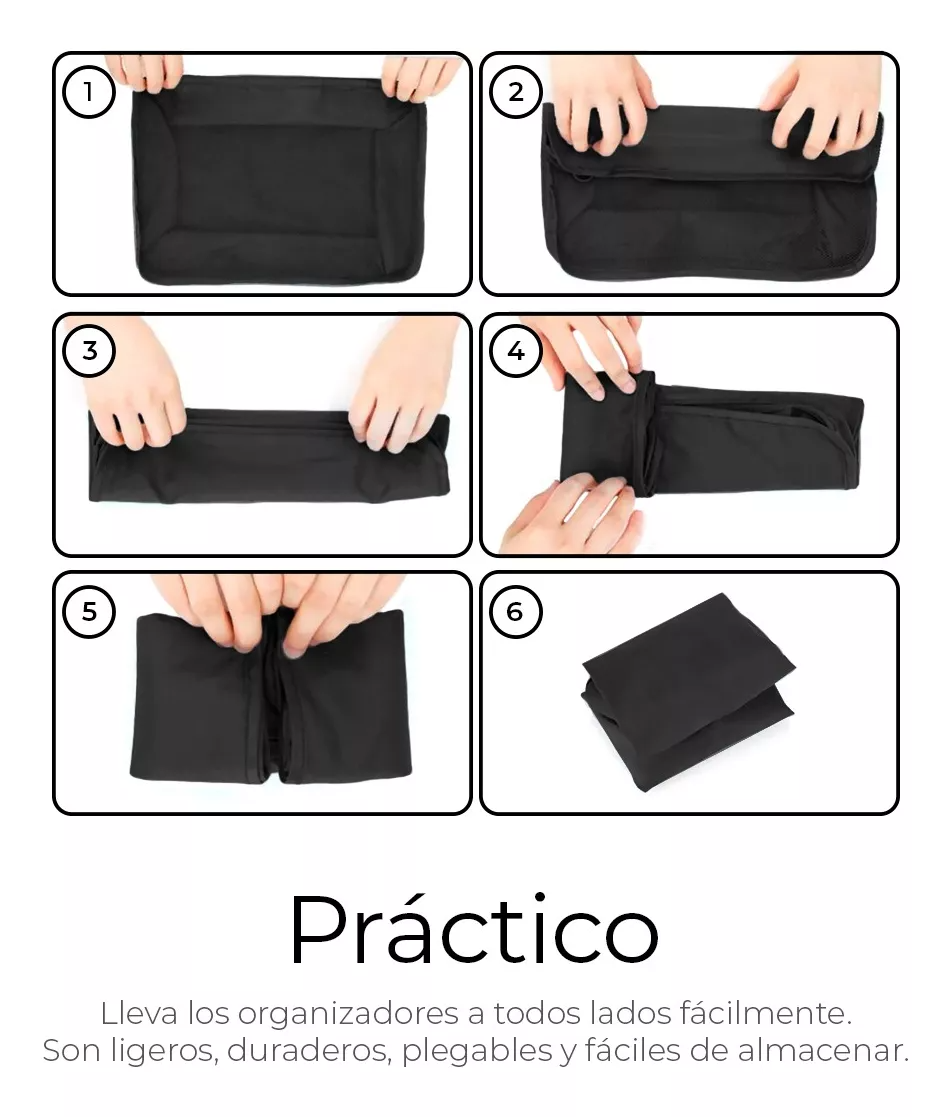 1

2

3

4

5

6

Práctico

Lleva los organizadores a todos lados fácilmente. Son ligeros, duraderos, plegables y fáciles de almacenar.