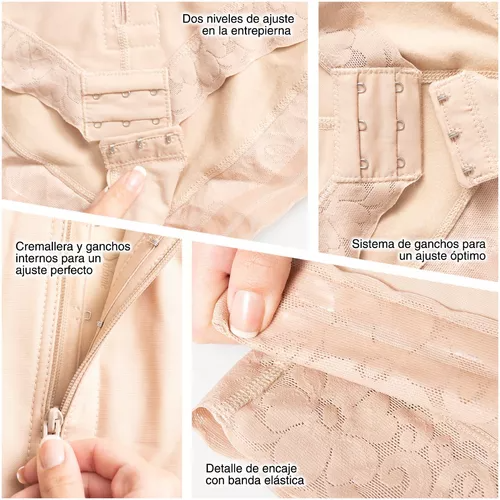 Dos niveles de ajuste en la entrepierna

Sistema de ganchos para un ajuste óptimo

Cremallera y ganchos internos para un ajuste perfecto

Detalle de encaje con banda elástica