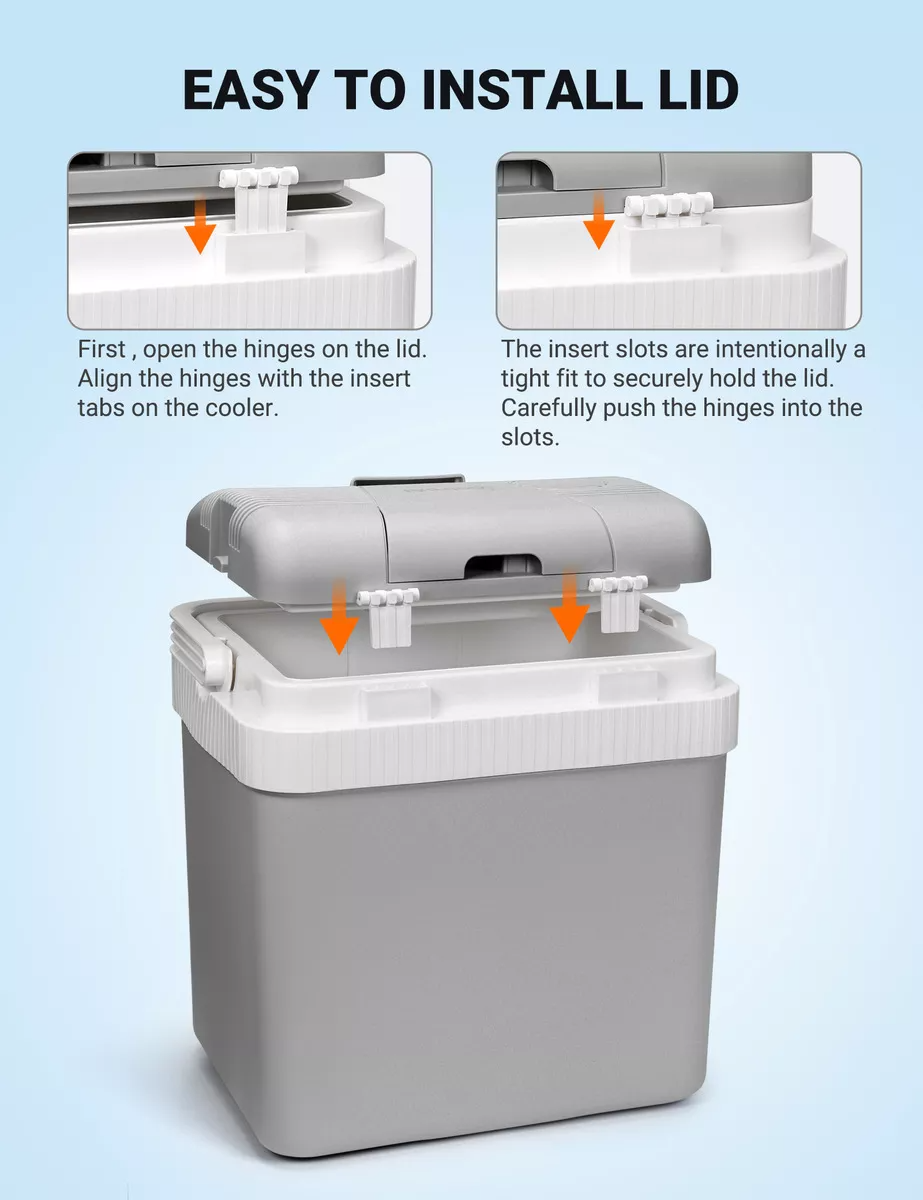 EASY TO INSTALL LID

First , open the hinges on the lid. Align the hinges with the insert tabs on the cooler.

The insert slots are intentionally a tight fit to securely hold the lid. Carefully push the hinges into the slots.