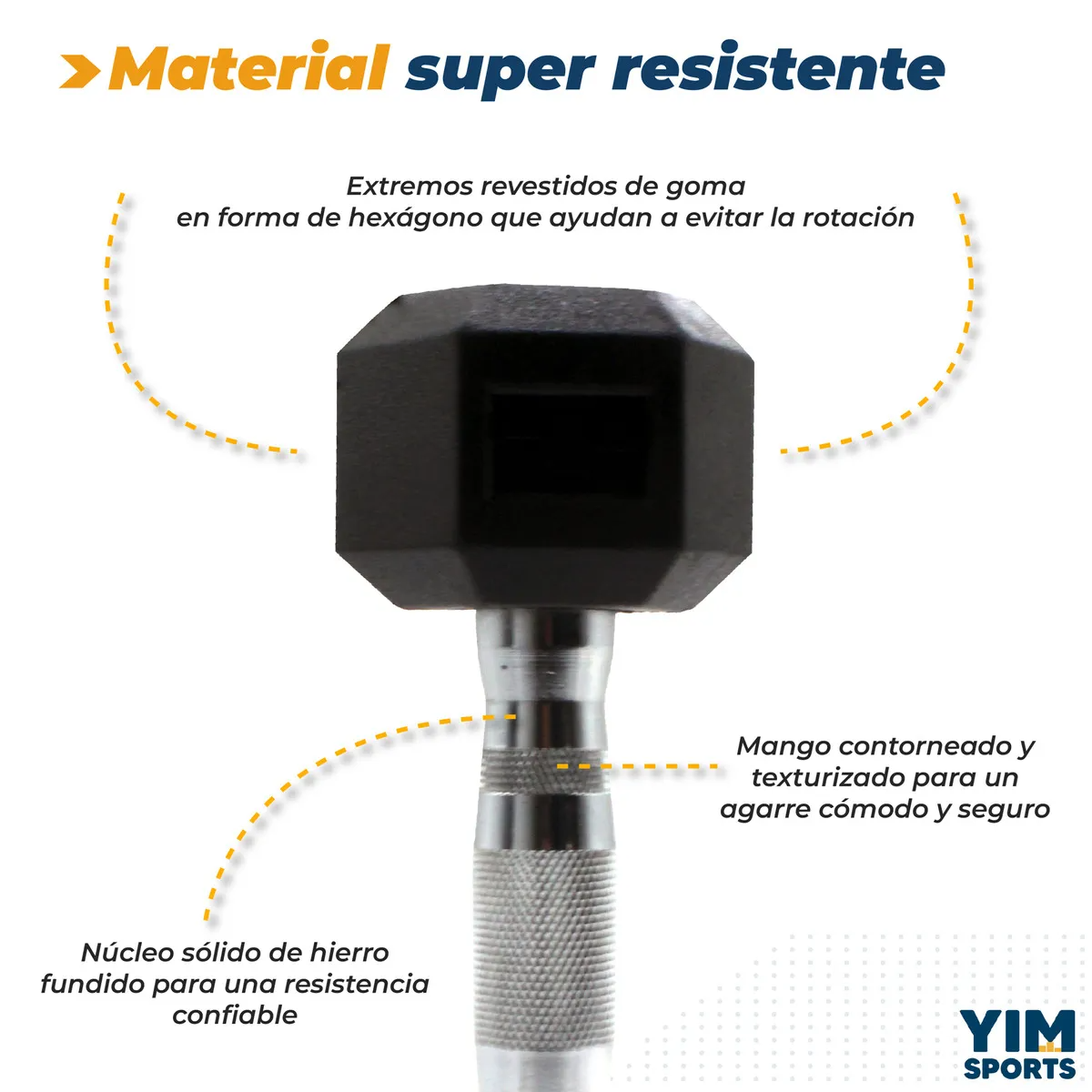 Material super resistente

Extremos revestidos de goma en forma de hexágono que ayudan a evitar la rotación

Mango contorneado y texturizado para un agarre cómodo y seguro

Núcleo sólido de hierro fundido para una resistencia confiable

YIM SPORTS