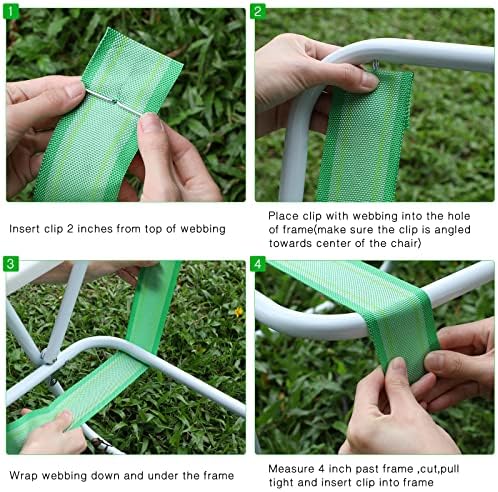 1

Insert clip 2 inches from top of webbing

2

Place clip with webbing into the hole of frame(make sure the clip is angled towards center of the chair)

3

Wrap webbing down and under the frame

4

Measure 4 inch past frame ,cut,pull tight and insert clip into frame