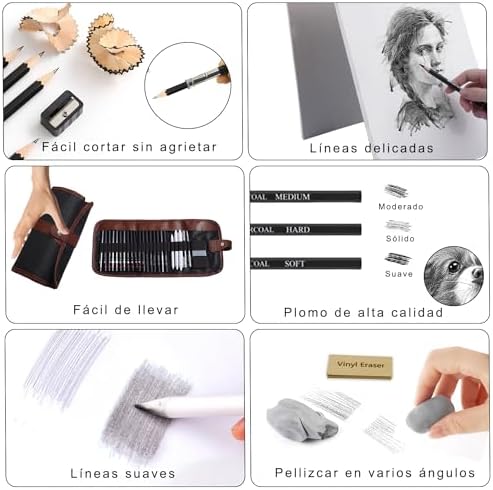 Fácil cortar sin agrietar

Líneas delicadas

Fácil de llevar

COAL MEDIUM

Moderado

RCOAL HARD

Sólido

COAL SOFT

Suave

Plomo de alta calidad

Líneas suaves

Vinyl Eraser

Pellizcar en varios ángulos